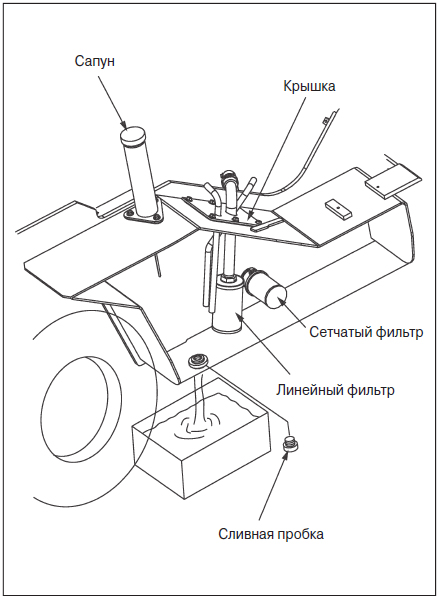 Сапун

Крышка

Сетчатый фильтр

Линейный фильтр

Сливная пробка